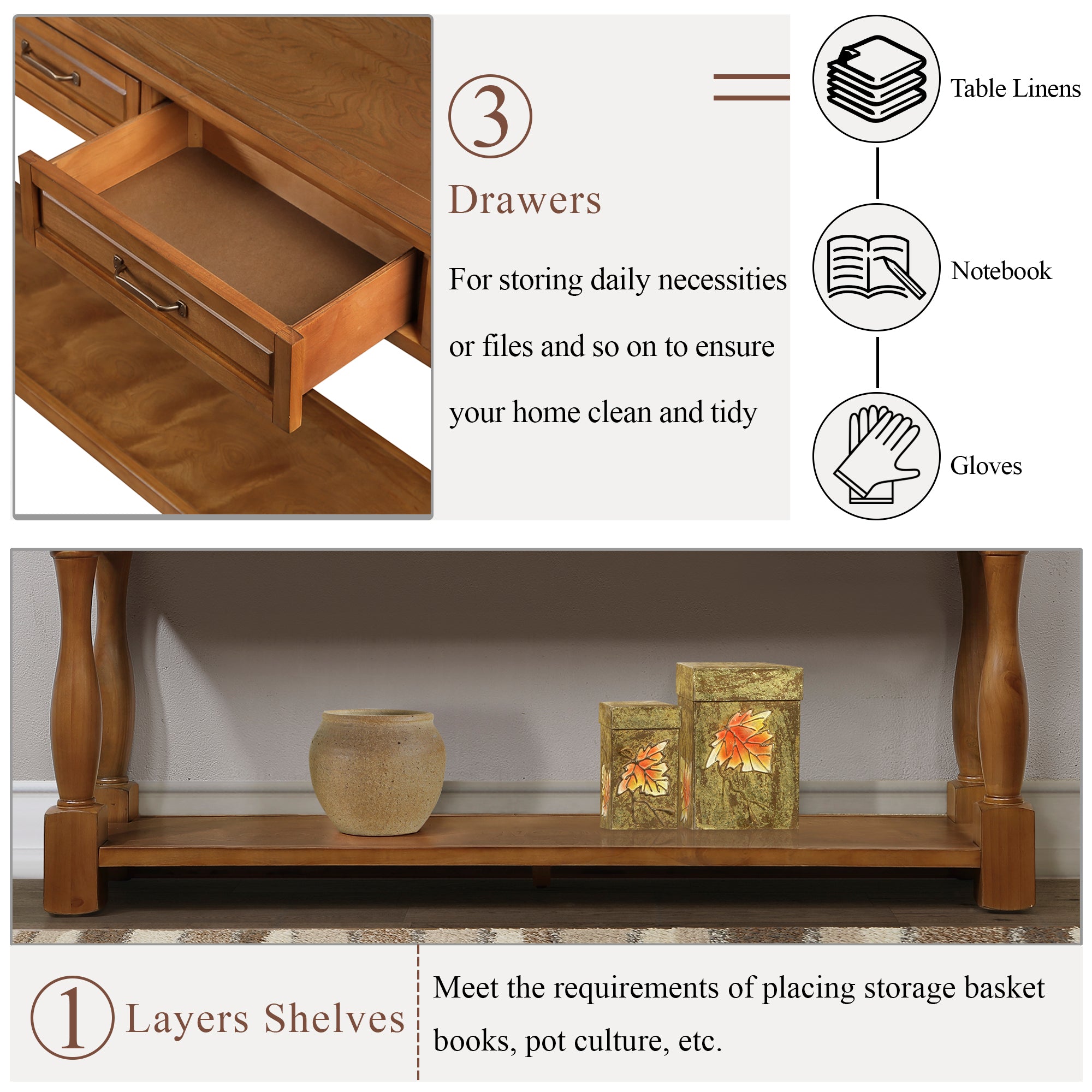 3

Drawers

For storing daily necessities or files and so on to ensure your home clean and tidy

Table Linens

Notebook

Gloves

1 Layers Shelves

Meet the requirements of placing storage basket books, pot culture, etc.