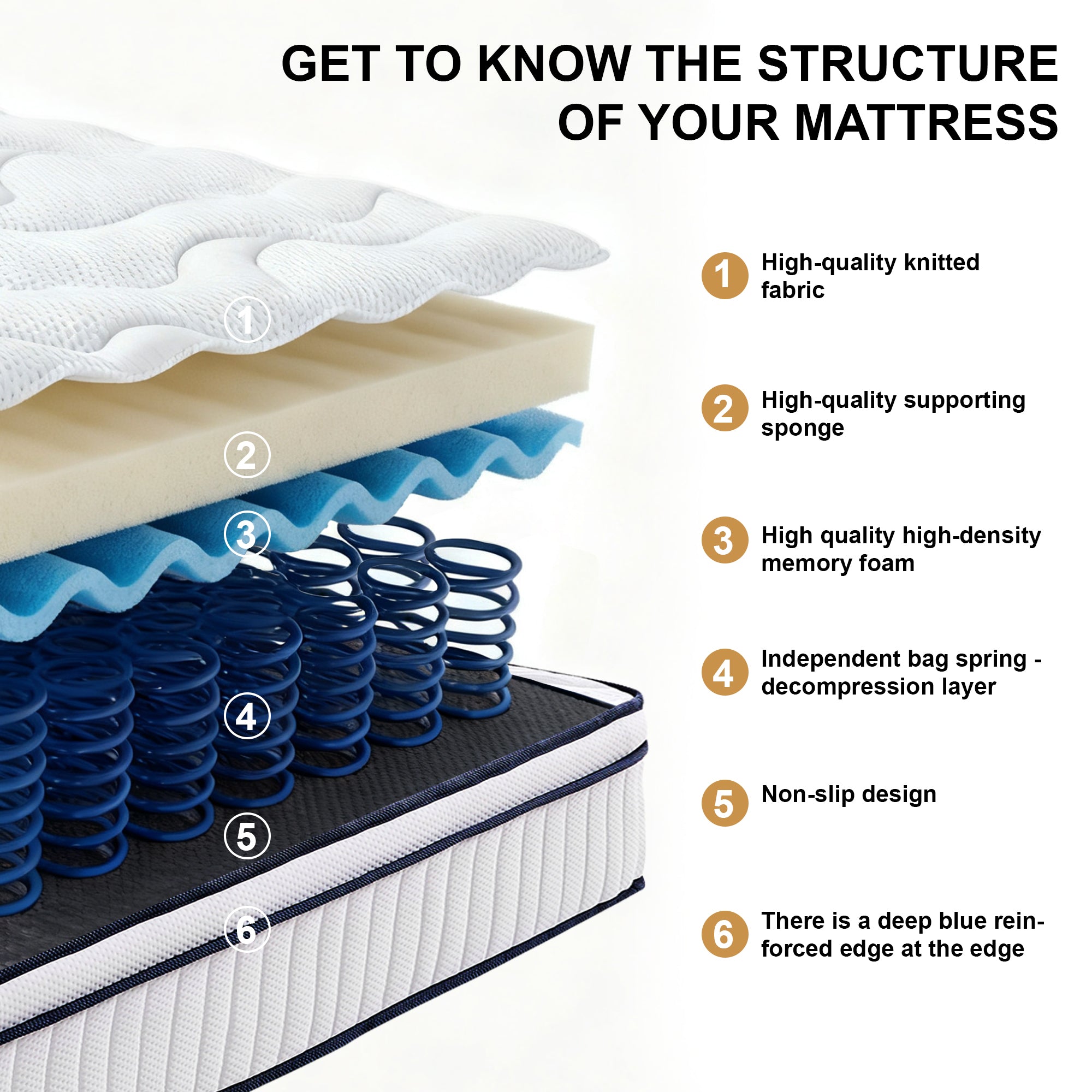 GET TO KNOW THE STRUCTURE OF YOUR MATTRESS

1
2
3
4
5
6

1 High-quality knitted fabric

2 High-quality supporting sponge

3 High quality high-density memory foam

4 Independent bag spring - decompression layer

5 Non-slip design

6 There is a deep blue reinforced edge at the edge