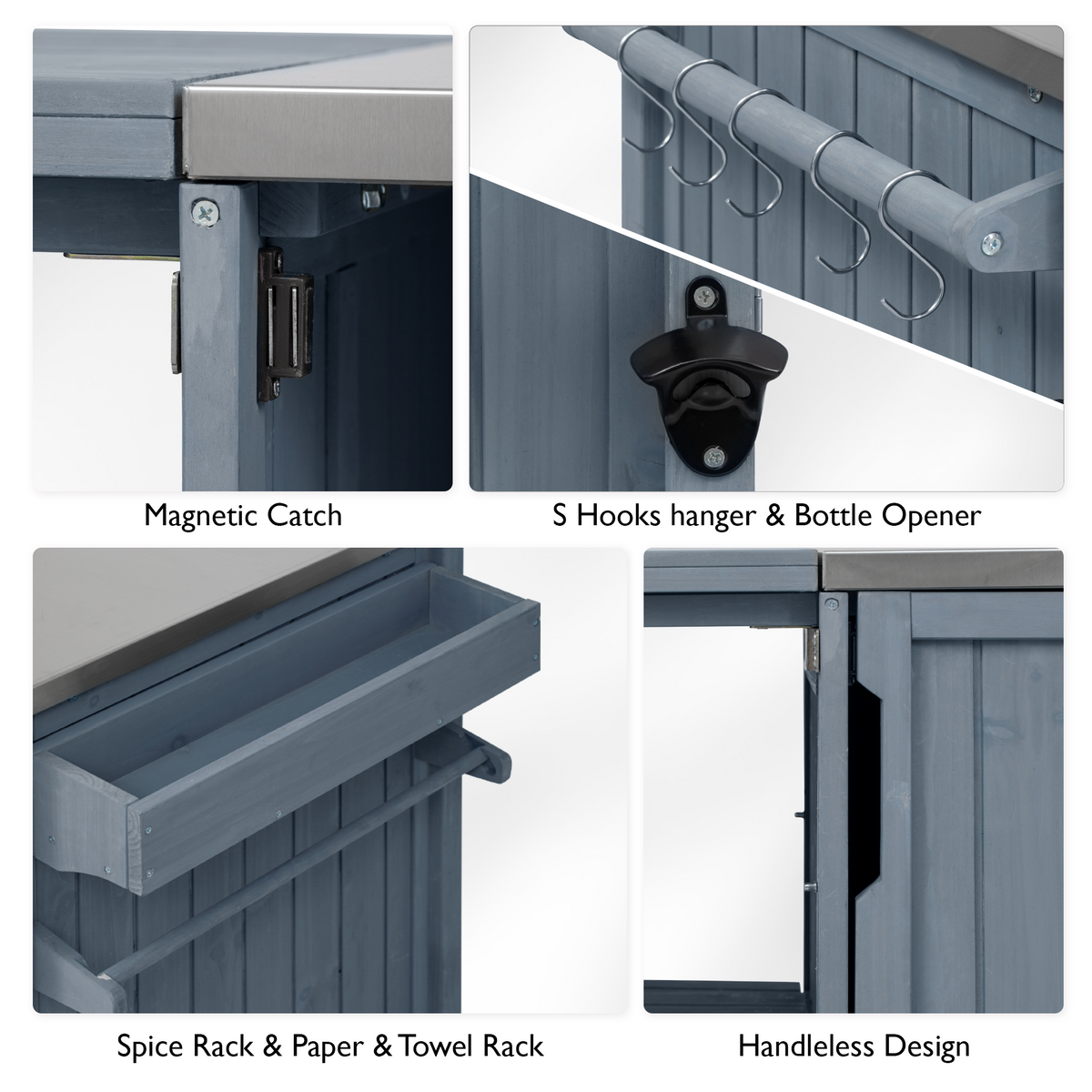 Magnetic Catch

S Hooks hanger & Bottle Opener

Spice Rack & Paper & Towel Rack

Handleless Design