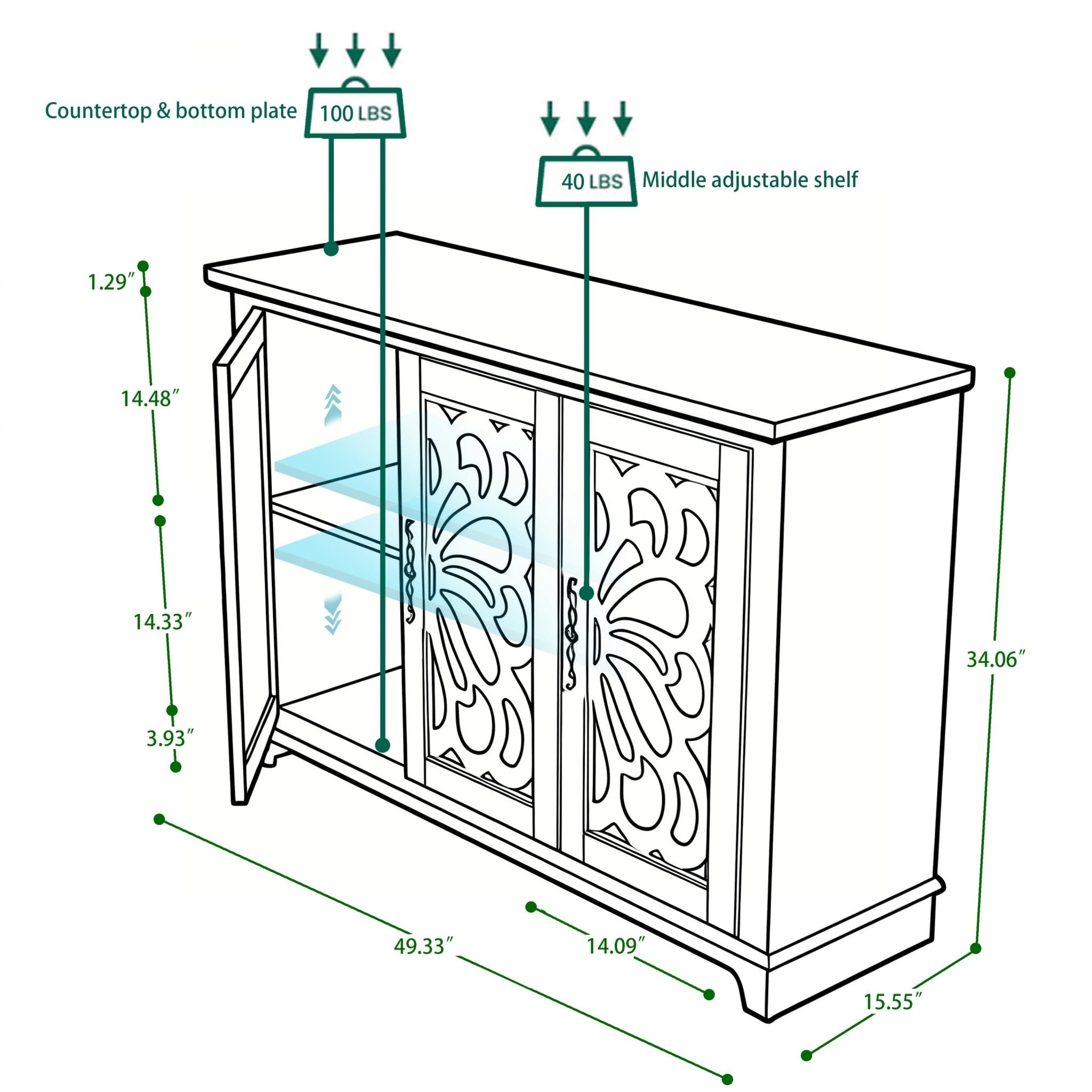 Countertop & bottom plate
100 LBS

40 LBS
Middle adjustable shelf

1.29″
14.48″
14.33″
3.93″
34.06″
49.33″
14.09″
15.55″